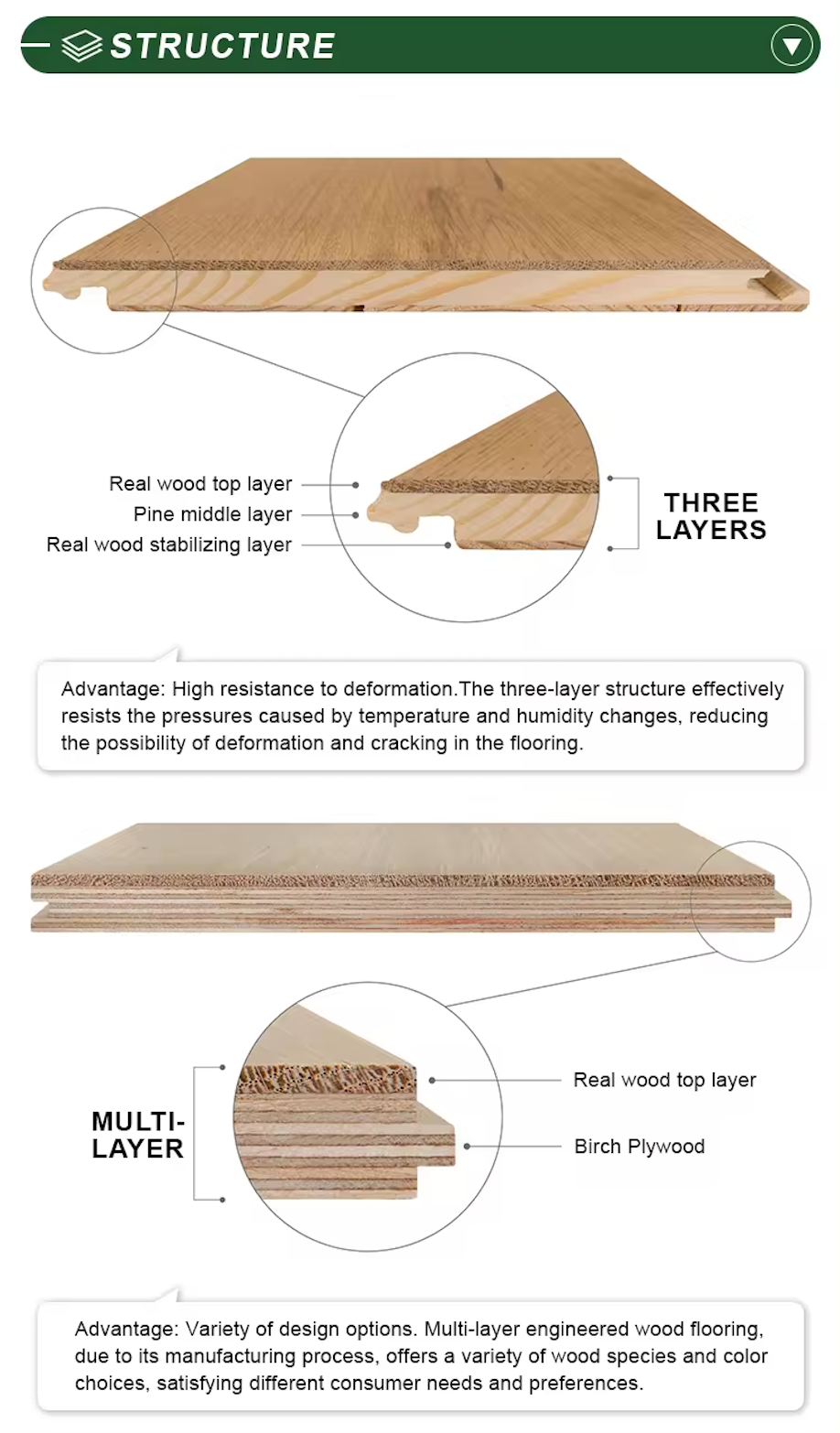 STRUCTURE

Real wood top layer
Pine middle layer
Real wood stabilizing layer

THREE LAYERS

Advantage: High resistance to deformation.The three-layer structure effectively resists the pressures caused by temperature and humidity changes, reducing the possibility of deformation and cracking in the flooring.

MULTI-LAYER

Real wood top layer
Birch Plywood

Advantage: Variety of design options. Multi-layer engineered wood flooring, due to its manufacturing process, offers a variety of wood species and color choices, satisfying different consumer needs and preferences.